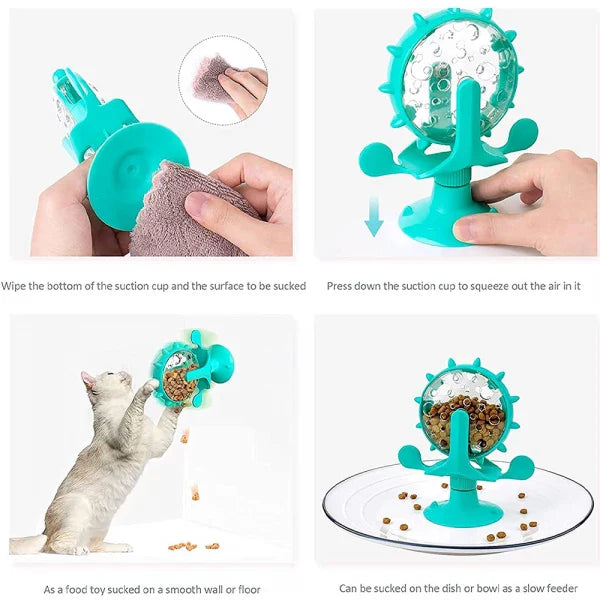 Wipe the bottom of the suction cup and the surface to be sucked

Press down the suction cup to squeeze out the air in it

As a food toy sucked on a smooth wall or floor

Can be sucked on the dish or bowl as a slow feeder