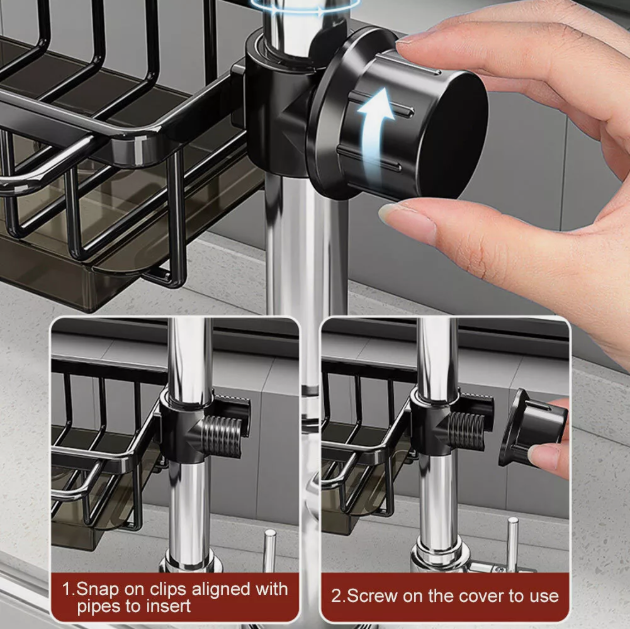 1.Snap on clips aligned with pipes to insert

2.Screw on the cover to use