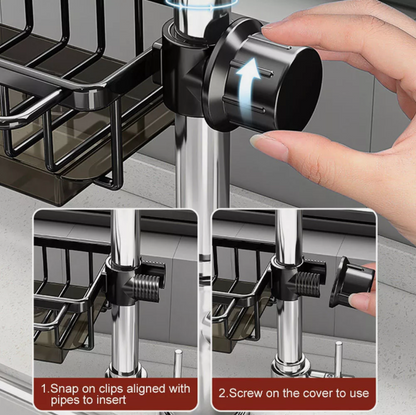 1.Snap on clips aligned with pipes to insert

2.Screw on the cover to use